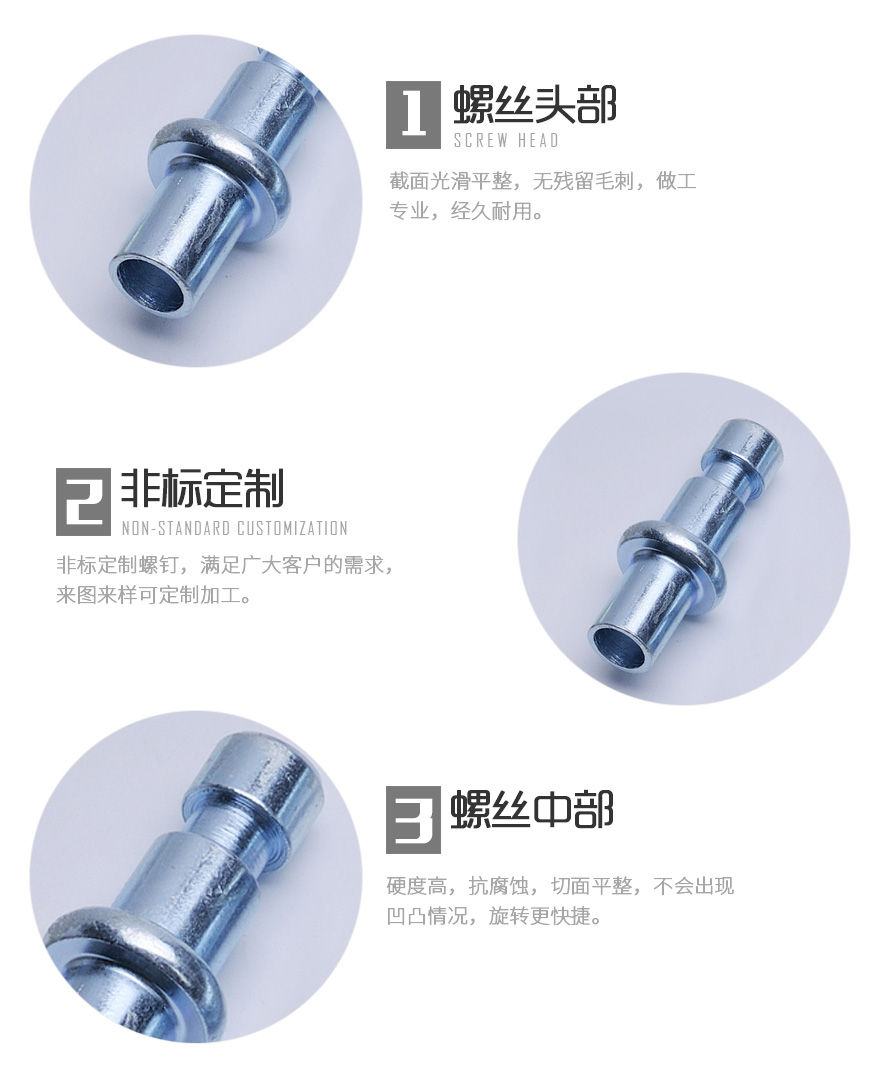 1 螺丝头部
SCREW HEAD

截面光滑平整，无残留毛刺，做工专业，经久耐用。

2 非标定制
NON-STANDARD CUSTOMIZATION

非标定制螺钉，满足广大客户的需求，来图来样可定制加工。

3 螺丝中部

硬度高，抗腐蚀，切面平整，不会出现凹凸情况，旋转更快捷。